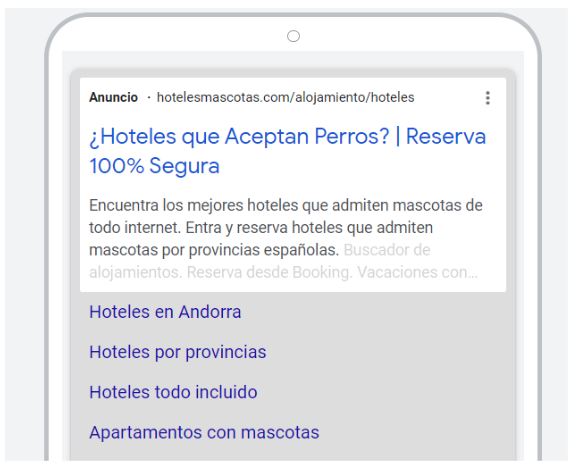 Anuncio · hotelesmascotas.com/alojamiento/hoteles

¿Hoteles que Aceptan Perros? | Reserva 100% Segura

Encuentra los mejores hoteles que admiten mascotas de todo internet. Entra y reserva hoteles que admiten mascotas por provincias españolas. Buscador de alojamientos. Reserva desde Booking. Vacaciones con...

Hoteles en Andorra

Hoteles por provincias

Hoteles todo incluido

Apartamentos con mascotas